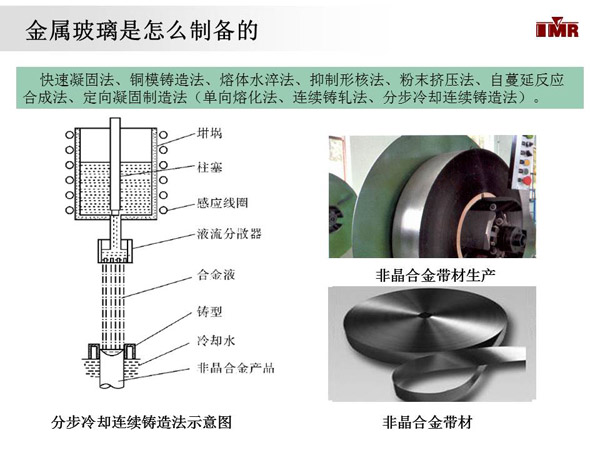 金属玻璃是怎么制备的

IMR

快速凝固法、铜模铸造法、熔体水淬法、抑制形核法、粉末挤压法、自蔓延反应合成法、定向凝固制造法（单向熔化法、连续铸轧法、分步冷却连续铸造法）。

坩埚
柱塞
感应线圈
液流分散器
合金液
铸型
冷却水
非晶合金产品

分步冷却连续铸造法示意图

非晶合金带材生产

非晶合金带材