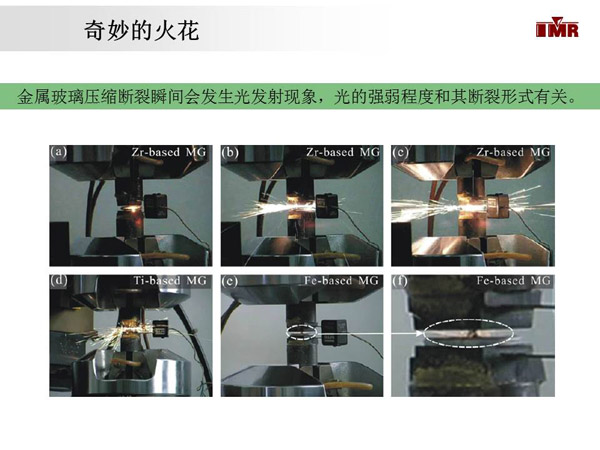 奇妙的火花

IMR

金属玻璃压缩断裂瞬间会发生光发射现象，光的强弱程度和其断裂形式有关。

(a) Zr-based MG

(b) Zr-based MG

(c) Zr-based MG

(d) Ti-based MG

(e) Fe-based MG

(f) Fe-based MG